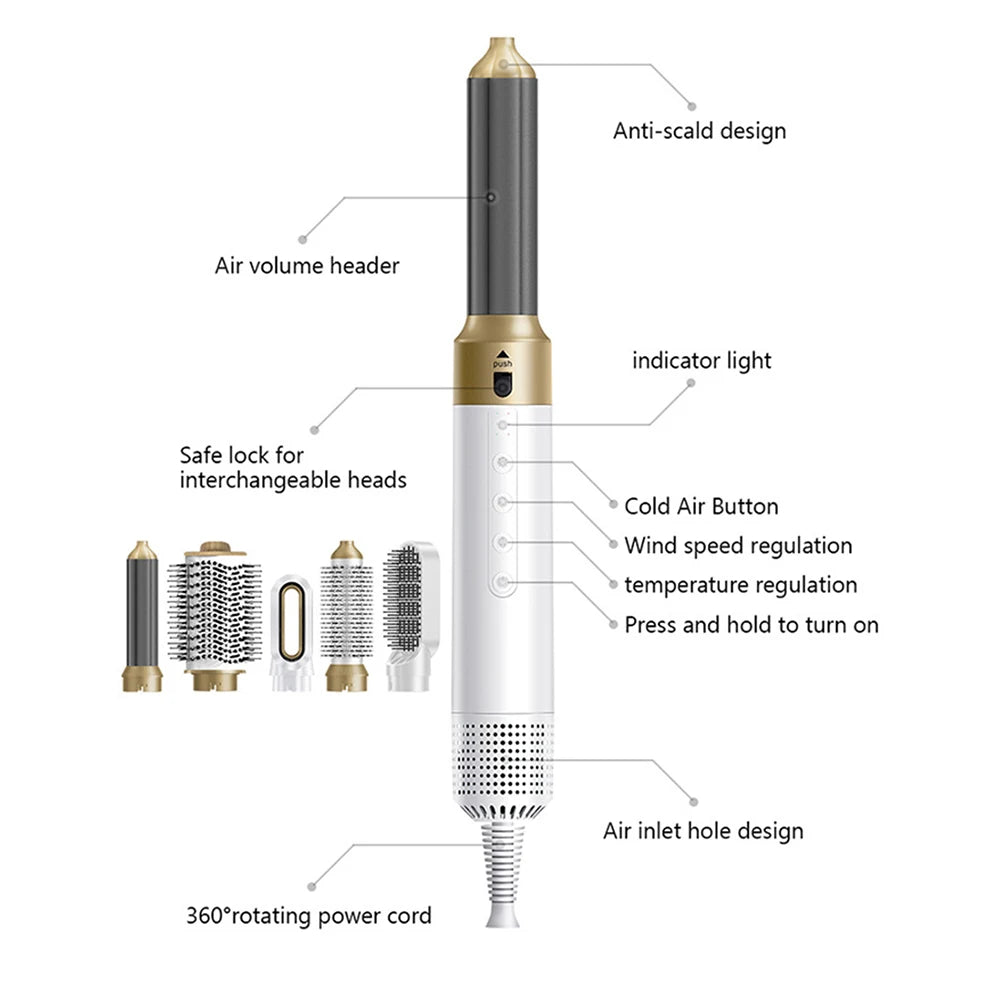 Anti-scald design

Air volume header

push

indicator light

Safe lock for interchangeable heads

Cold Air Button

Wind speed regulation

temperature regulation

Press and hold to turn on

Air inlet hole design

360°rotating power cord